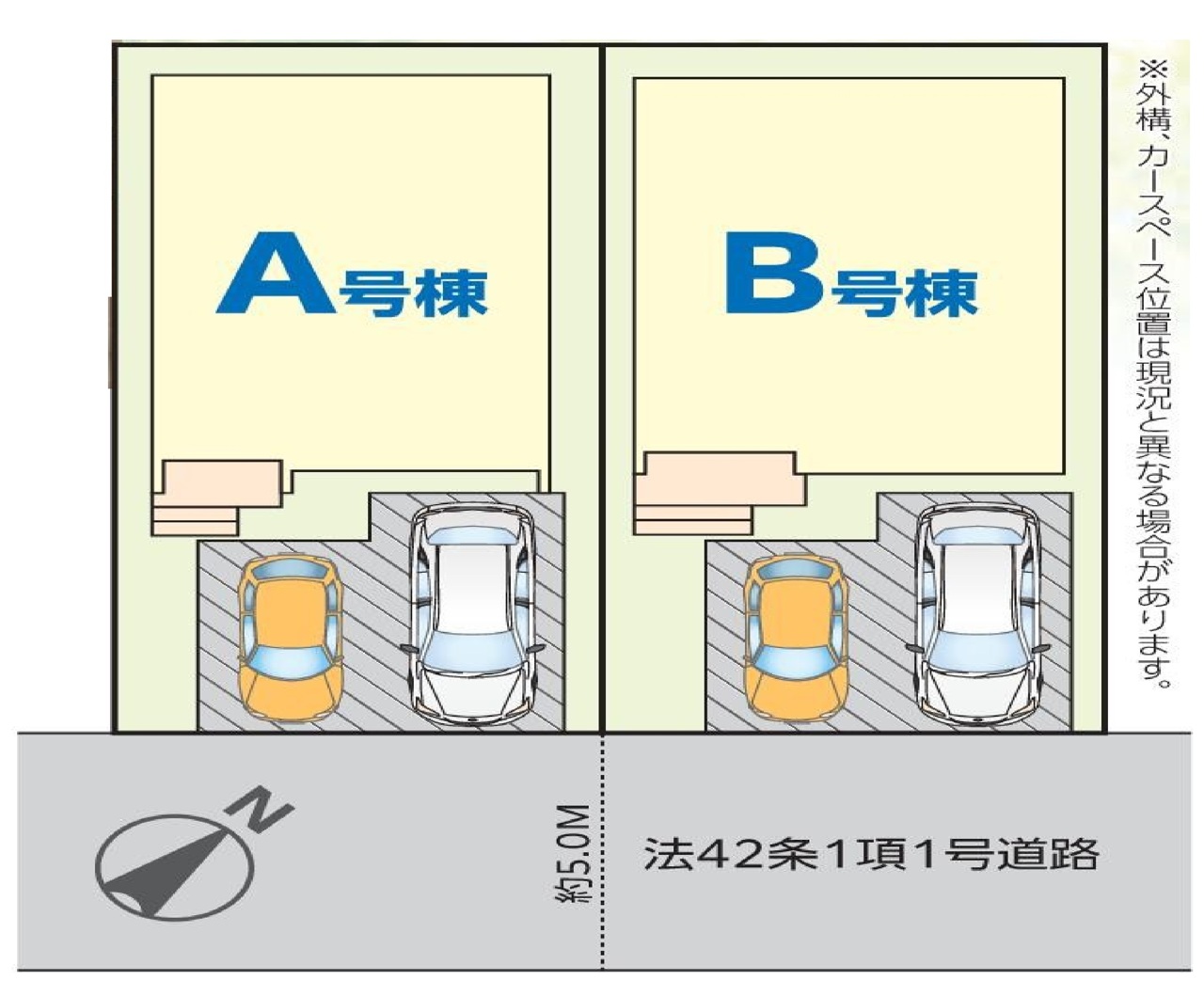 A号棟

B号棟

※外構、カースペース位置は現況と異なる場合があります。

N

約5.0M

法42条1項1号道路